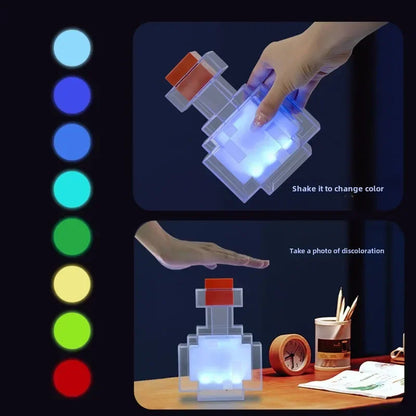 Shake it to change color

Take a photo of discoloration