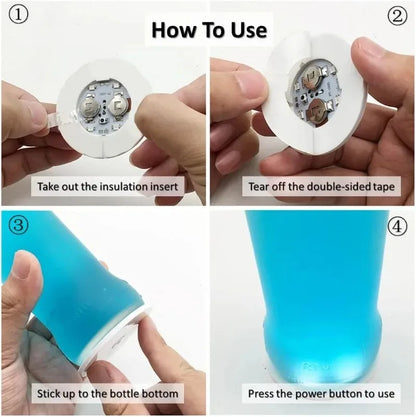 How To Use

①

Take out the insulation insert

②

Tear off the double-sided tape

③

Stick up to the bottle bottom

④

Press the power button to use